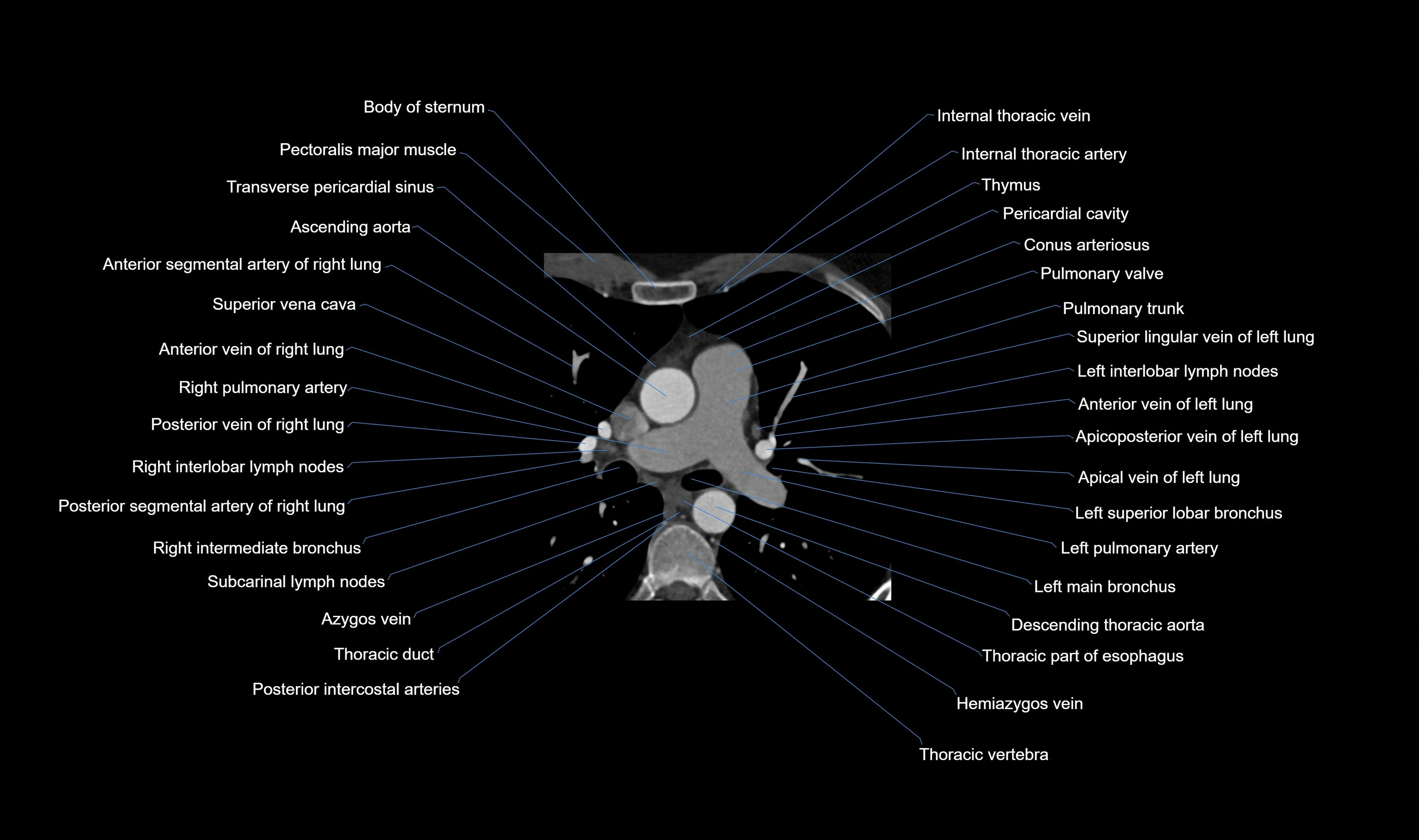 Body of sternum
Pectoralis major muscle
Transverse pericardial sinus
Ascending aorta
Anterior segmental artery of right lung
Superior vena cava
Anterior vein of right lung
Right pulmonary artery
Posterior vein of right lung
Right interlobar lymph nodes
Posterior segmental artery of right lung
Right intermediate bronchus
Subcarinal lymph nodes
Azygos vein
Thoracic duct
Posterior intercostal arteries

Internal thoracic vein
Internal thoracic artery
Thymus
Pericardial cavity
Conus arteriosus
Pulmonary valve
Pulmonary trunk
Superior lingular vein of left lung
Left interlobar lymph nodes
Anterior vein of left lung
Apicoposterior vein of left lung
Apical vein of left lung
Left superior lobar bronchus
Left pulmonary artery
Left main bronchus
Descending thoracic aorta
Thoracic part of esophagus
Hemiazygos vein
Thoracic vertebra